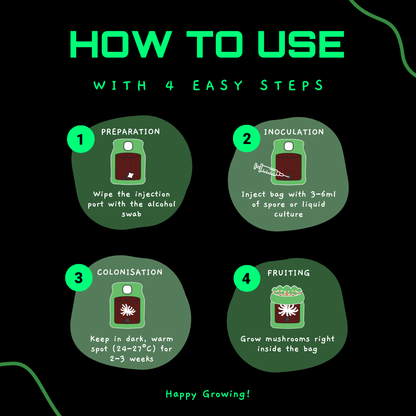 HOW TO USE

WITH 4 EASY STEPS

1 PREPARATION

Wipe the injection port with the alcohol swab

2 INOCULATION

Inject bag with 3-6ml of spore or liquid culture

3 COLONISATION

Keep in dark, warm spot (24-27°C) for 2-3 weeks

4 FRUITING

Grow mushrooms right inside the bag

Happy Growing!