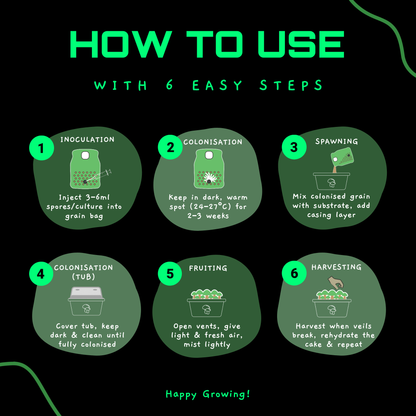 HOW TO USE

WITH 6 EASY STEPS

1 INOCULATION

Inject 3-6ml spores/culture into grain bag

2 COLONISATION

Keep in dark, warm spot (24-27°C) for 2-3 weeks

3 SPAWNING

Mix colonised grain with substrate, add casing layer

4 COLONISATION (TUB)

Cover tub, keep dark & clean until fully colonised

5 FRUITING

Open vents, give light & fresh air, mist lightly

6 HARVESTING

Harvest when veils break, rehydrate the cake & repeat

Happy Growing!